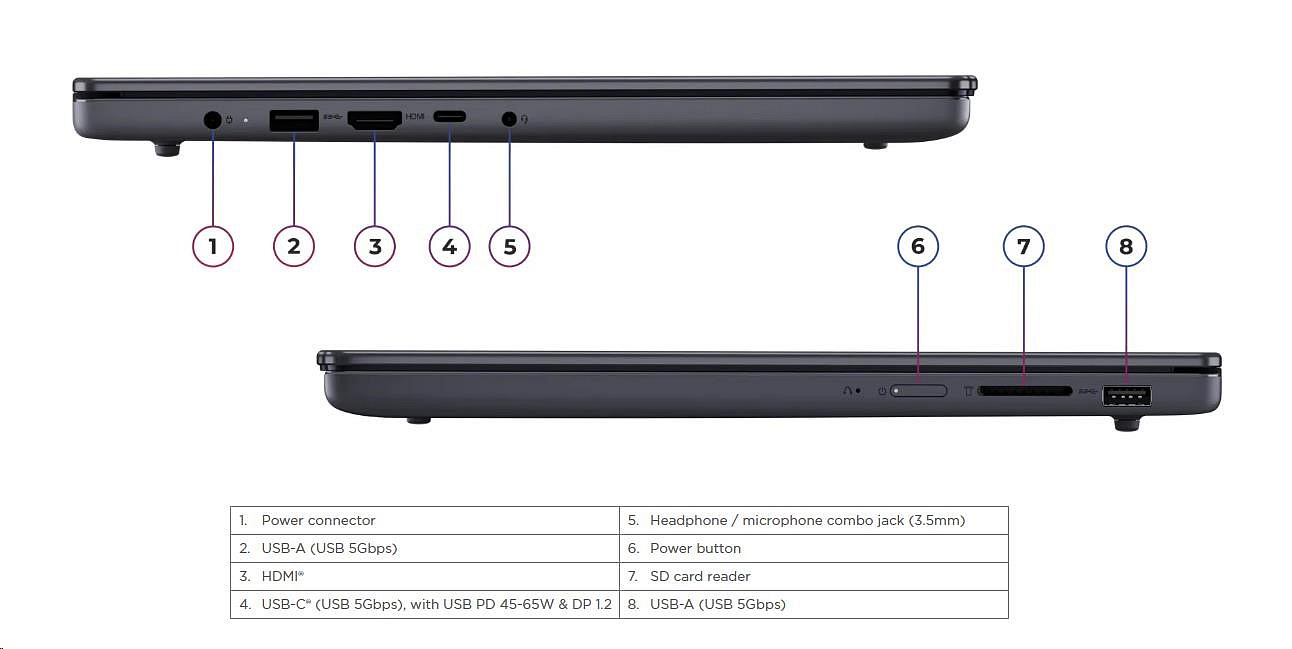 HDMI

1 2 3 4 5

6 7 8

| 1. Power connector | 5. Headphone / microphone combo jack (3.5mm) |
|---|---|
| 2. USB-A (USB 5Gbps) | 6. Power button |
| 3. HDMI® | 7. SD card reader |
| 4. USB-C® (USB 5Gbps), with USB PD 45-65W & DP 1.2 | 8. USB-A (USB 5Gbps) |