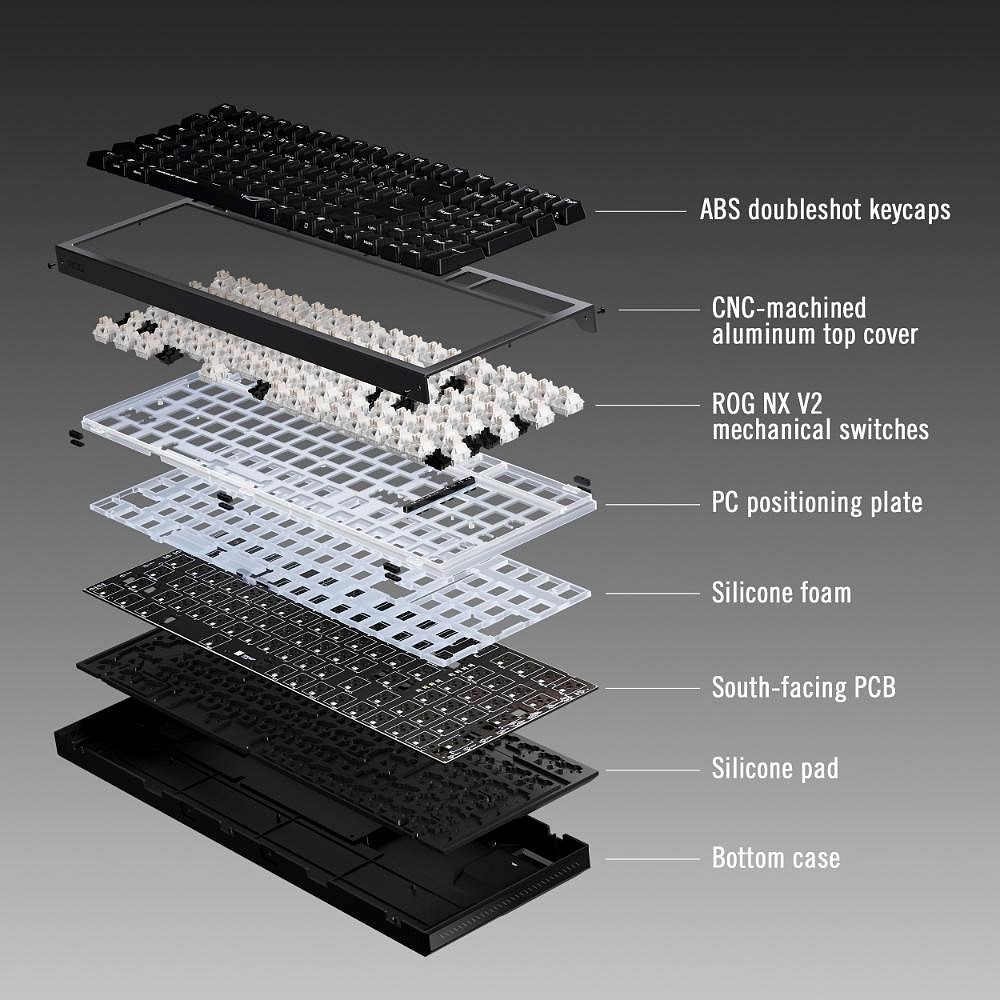 ABS doubleshot keycaps

CNC-machined aluminum top cover

ROG NX V2 mechanical switches

PC positioning plate

Silicone foam

South-facing PCB

Silicone pad

Bottom case